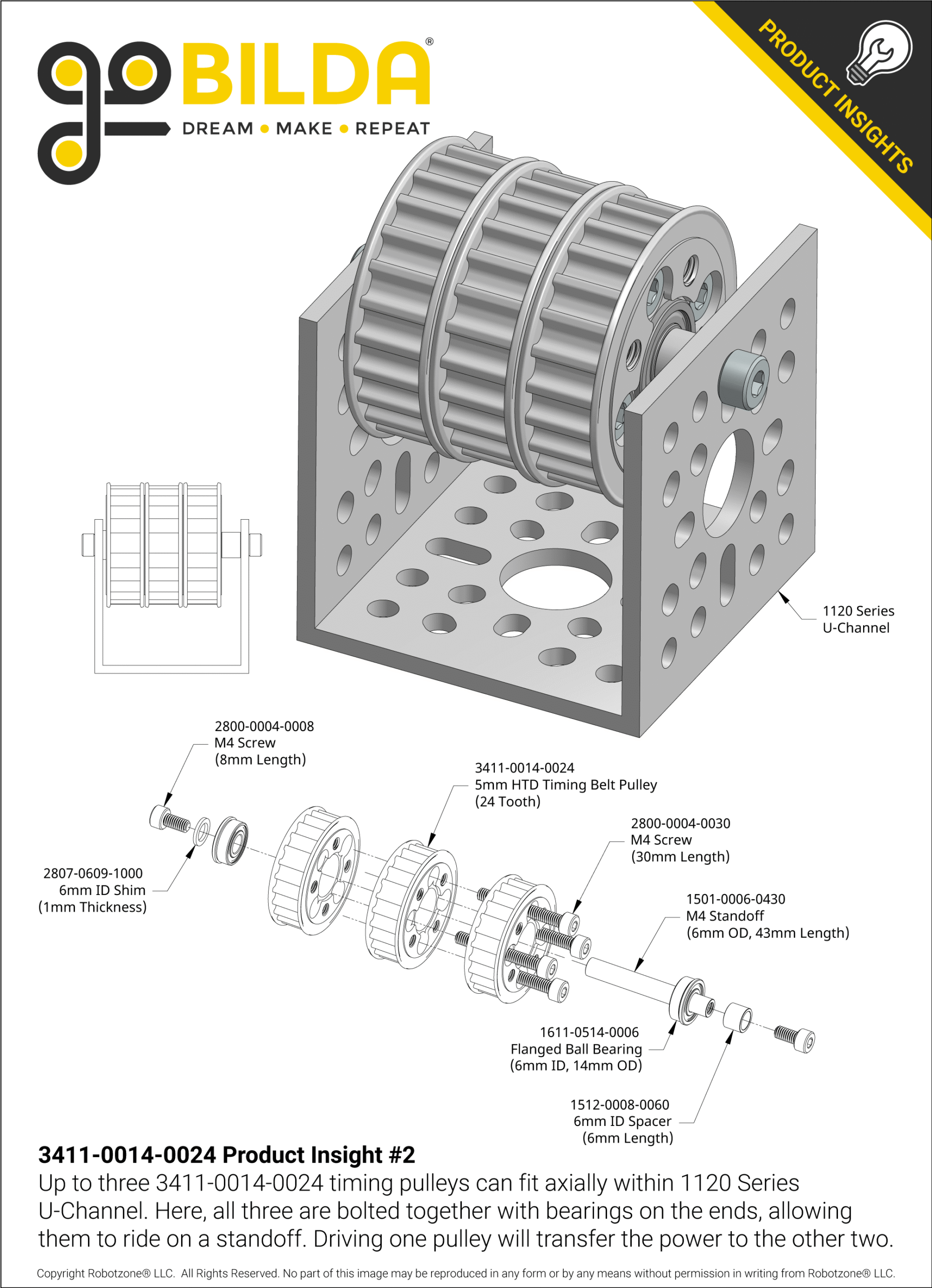 goBILDA®
DREAM • MAKE • REPEAT

PRODUCT INSIGHTS

1120 Series
U-Channel

2800-0004-0008
M4 Screw
(8mm Length)

3411-0014-0024
5mm HTD Timing Belt Pulley
(24 Tooth)

2800-0004-0030
M4 Screw
(30mm Length)

2807-0609-1000
6mm ID Shim
(1mm Thickness)

1501-0006-0430
M4 Standoff
(6mm OD, 43mm Length)

1611-0514-0006
Flanged Ball Bearing
(6mm ID, 14mm OD)

1512-0008-0060
6mm ID Spacer
(6mm Length)

3411-0014-0024 Product Insight #2

Up to three 3411-0014-0024 timing pulleys can fit axially within 1120 Series U-Channel. Here, all three are bolted together with bearings on the ends, allowing them to ride on a standoff. Driving one pulley will transfer the power to the other two.

Copyright Robotzone® LLC. All Rights Reserved. No part of this image may be reproduced in any form or by any means without permission in writing from Robotzone® LLC.